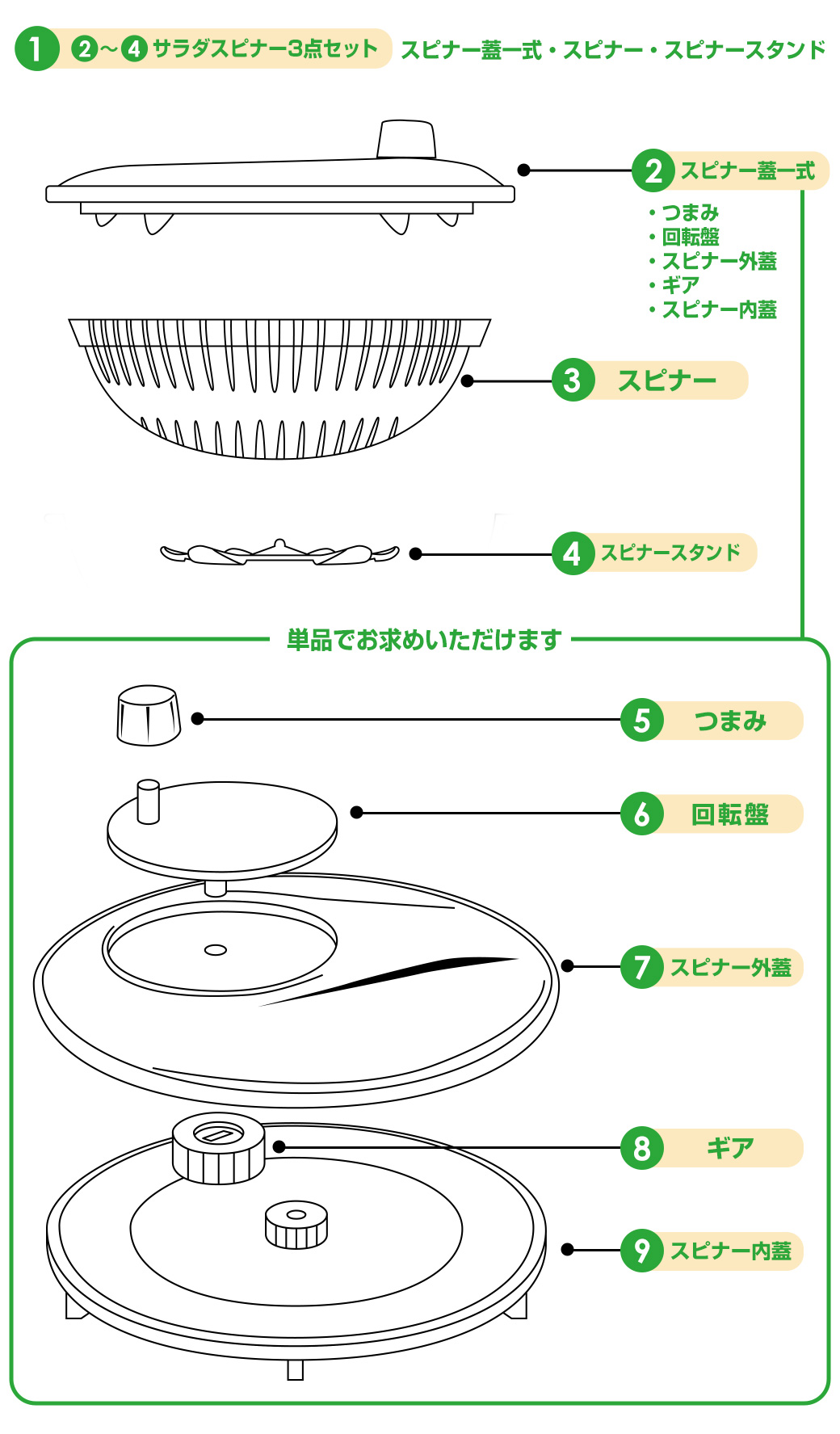 1 2～4 サラダスピナー3点セット スピナー蓋一式・スピナー・スピナースタンド

2 スピナー蓋一式

・つまみ
・回転盤
・スピナー外蓋
・ギア
・スピナー内蓋

3 スピナー

4 スピナースタンド

単品でお求めいただけます

5 つまみ

6 回転盤

7 スピナー外蓋

8 ギア

9 スピナー内蓋