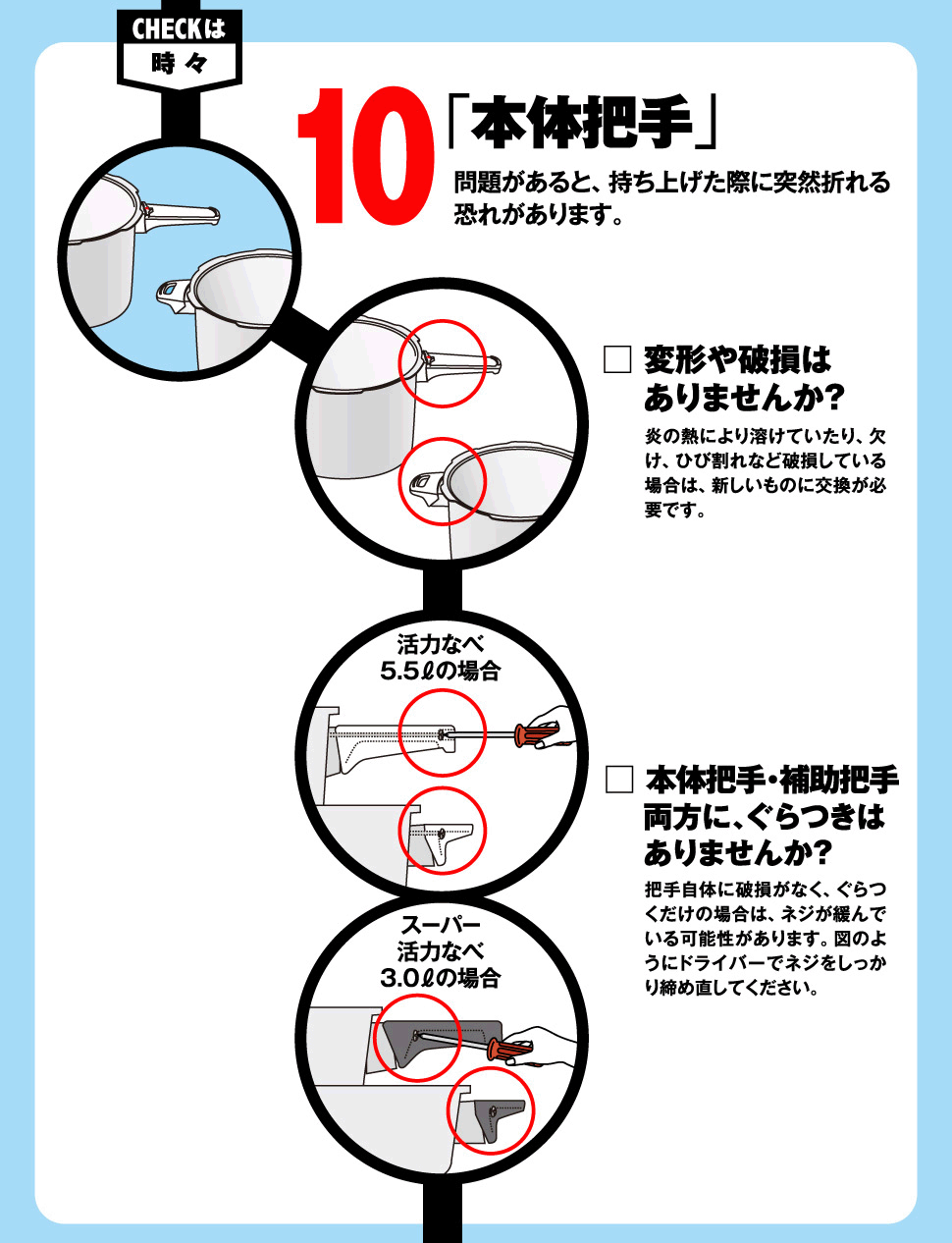 CHECKは
時々

10「本体把手」

問題があると、持ち上げた際に突然折れる恐れがあります。

□ 変形や破損はありませんか?

炎の熱により溶けていたり、欠け、ひび割れなど破損している場合は、新しいものに交換が必要です。

活力なべ
5.5ℓの場合

□ 本体把手・補助把手両方に、ぐらつきはありませんか?

把手自体に破損がなく、ぐらつくだけの場合は、ネジが緩んでいる可能性があります。図のようにドライバーでネジをしっかり締め直してください。

スーパー
活力なべ
3.0ℓの場合