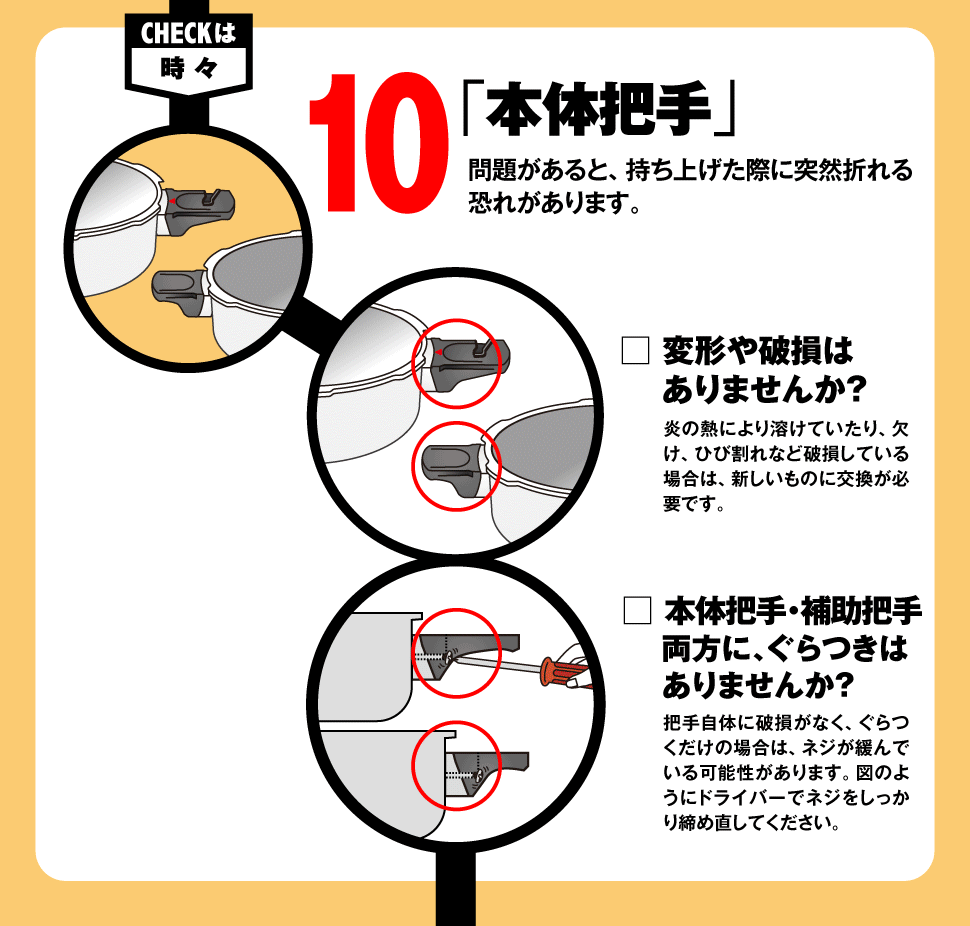 CHECKは
時々

10「本体把手」

問題があると、持ち上げた際に突然折れる恐れがあります。

□ 変形や破損はありませんか？

炎の熱により溶けていたり、欠け、ひび割れなど破損している場合は、新しいものに交換が必要です。

□ 本体把手・補助把手両方に、ぐらつきはありませんか？

把手自体に破損がなく、ぐらつくだけの場合は、ネジが緩んでいる可能性があります。図のようにドライバーでネジをしっかり締め直してください。