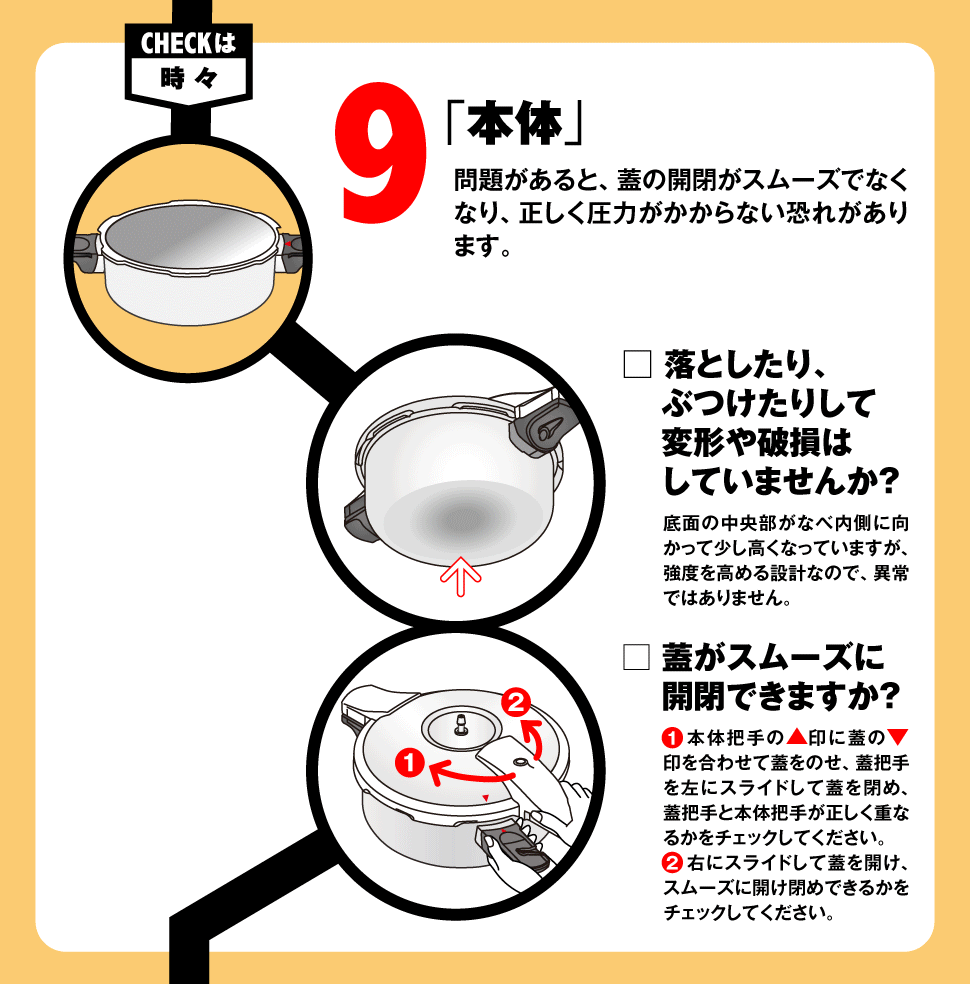 CHECKは
時々

9 「本体」

問題があると、蓋の開閉がスムーズでなくなり、正しく圧力がかからない恐れがあります。

□ 落としたり、ぶつけたりして変形や破損はしていませんか?

底面の中央部がなべ内側に向かって少し高くなっていますが、強度を高める設計なので、異常ではありません。

□ 蓋がスムーズに開閉できますか?

❶ 本体把手の▲印に蓋の▼印を合わせて蓋をのせ、蓋把手を左にスライドして蓋を閉め、蓋把手と本体把手が正しく重なるかをチェックしてください。
❷ 右にスライドして蓋を開け、スムーズに開け閉めできるかをチェックしてください。

❶
❷